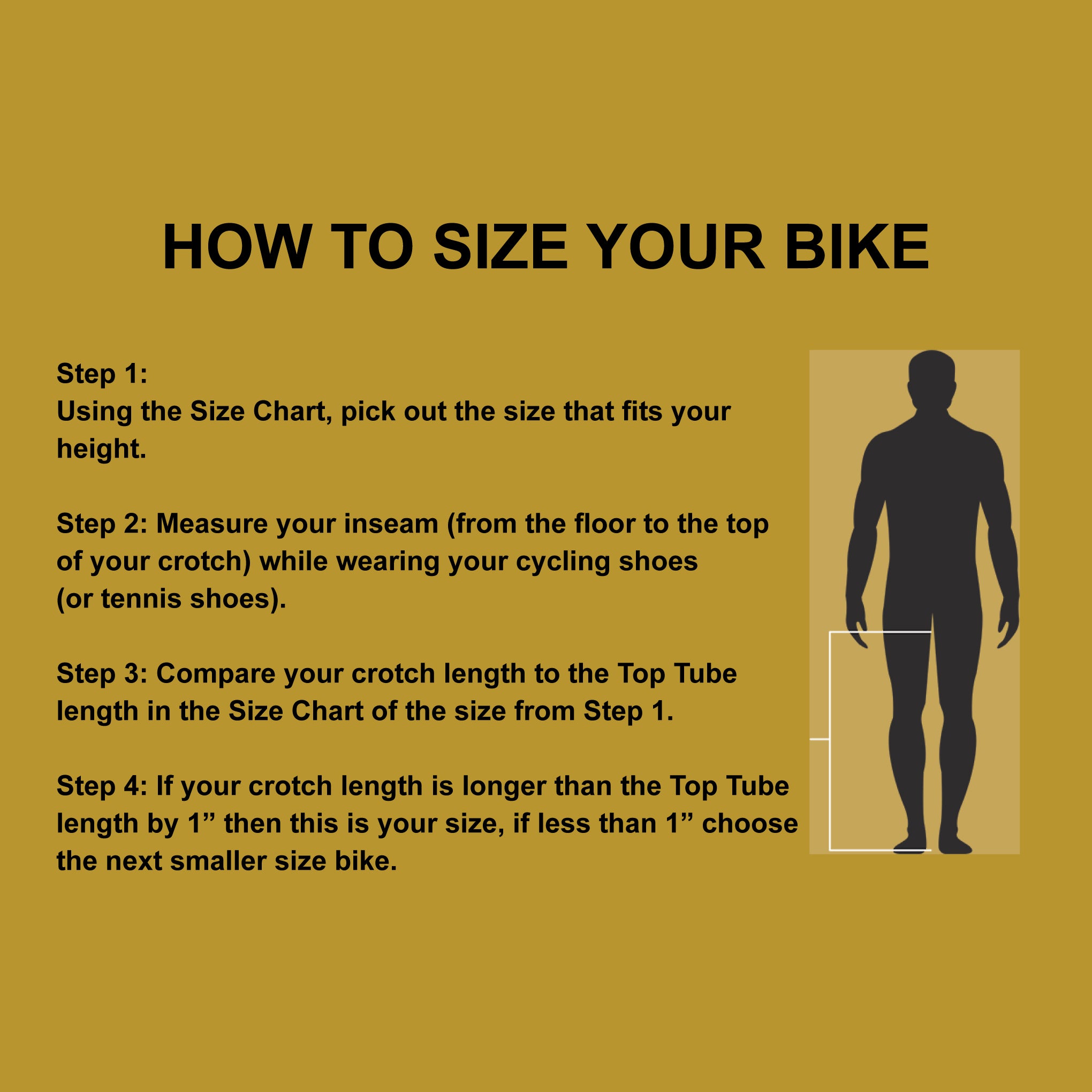 HOW TO SIZE YOUR BIKE

Step 1:
Using the Size Chart, pick out the size that fits your height.

Step 2: Measure your inseam (from the floor to the top of your crotch) while wearing your cycling shoes (or tennis shoes).

Step 3: Compare your crotch length to the Top Tube length in the Size Chart of the size from Step 1.

Step 4: If your crotch length is longer than the Top Tube length by 1” then this is your size, if less than 1” choose the next smaller size bike.