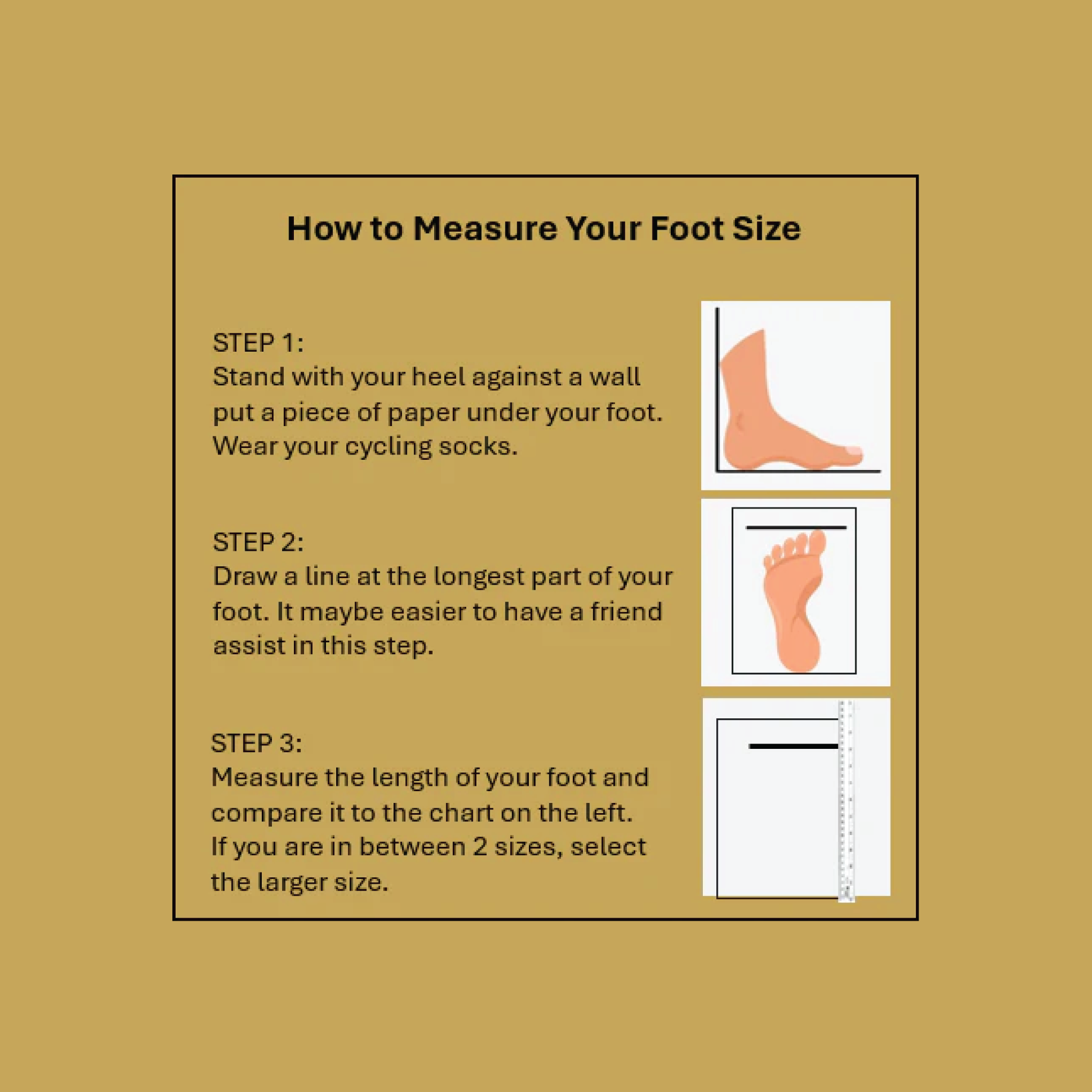 How to Measure Your Foot Size

STEP 1:
Stand with your heel against a wall put a piece of paper under your foot. Wear your cycling socks.

STEP 2:
Draw a line at the longest part of your foot. It maybe easier to have a friend assist in this step.

STEP 3:
Measure the length of your foot and compare it to the chart on the left. If you are in between 2 sizes, select the larger size.